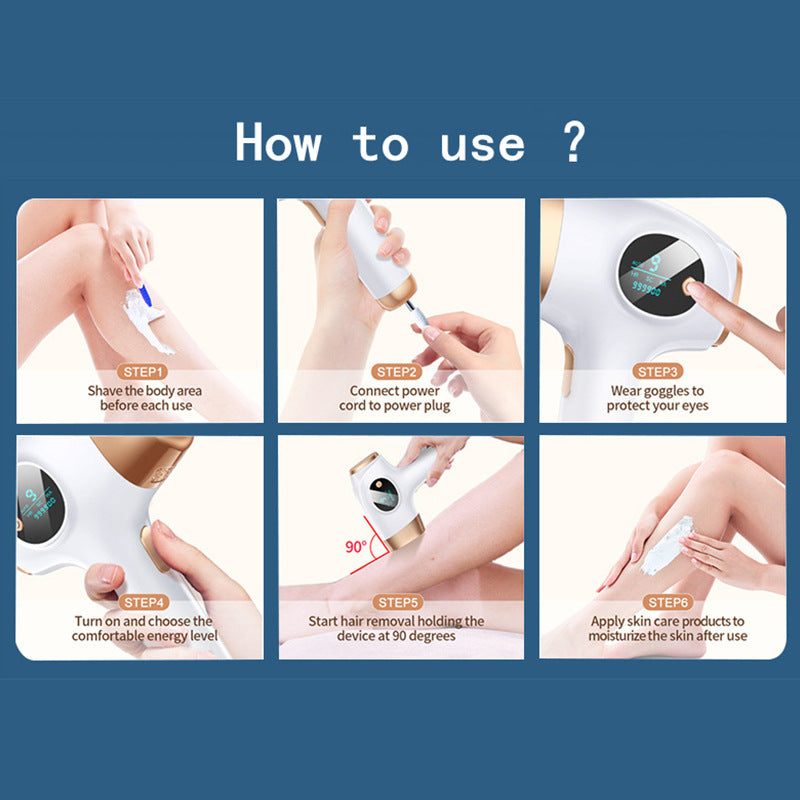 How to use ?

STEP1
Shave the body area before each use

STEP2
Connect power cord to power plug

9
999900

STEP3
Wear goggles to protect your eyes

9
999900

STEP4
Turn on and choose the comfortable energy level

90°

STEP5
Start hair removal holding the device at 90 degrees

STEP6
Apply skin care products to moisturize the skin after use